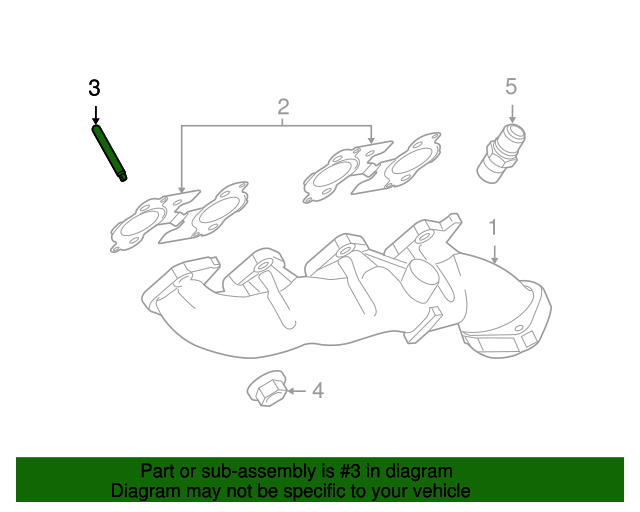 3
2
5
1
4

Part or sub-assembly is #3 in diagram
Diagram may not be specific to your vehicle