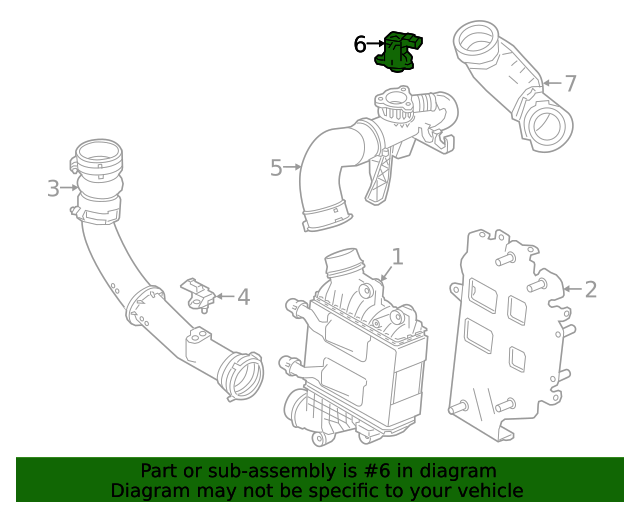 6
7
5
3
1
4
2

Part or sub-assembly is #6 in diagram
Diagram may not be specific to your vehicle