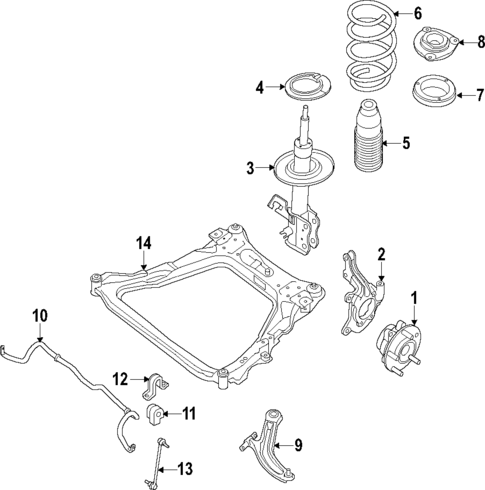 6
8
4
7
5
3
14
2
1
10
12
11
9
13