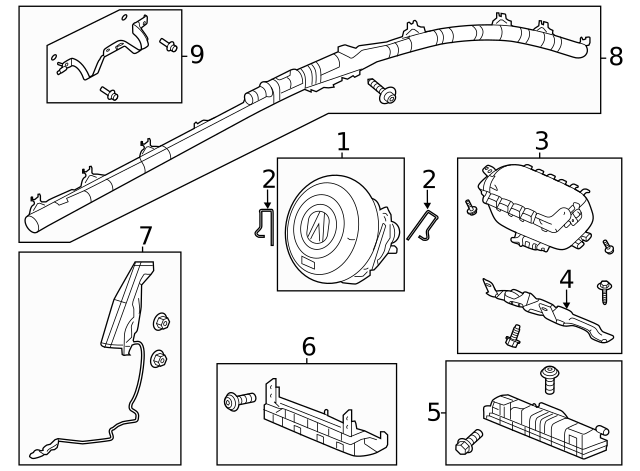 9
8
1
2
2
3
4
7
6
5