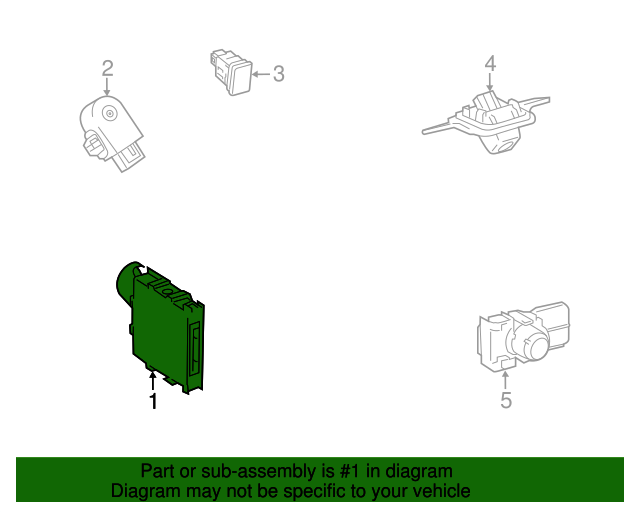 2

3

4

1

5

Part or sub-assembly is #1 in diagram
Diagram may not be specific to your vehicle