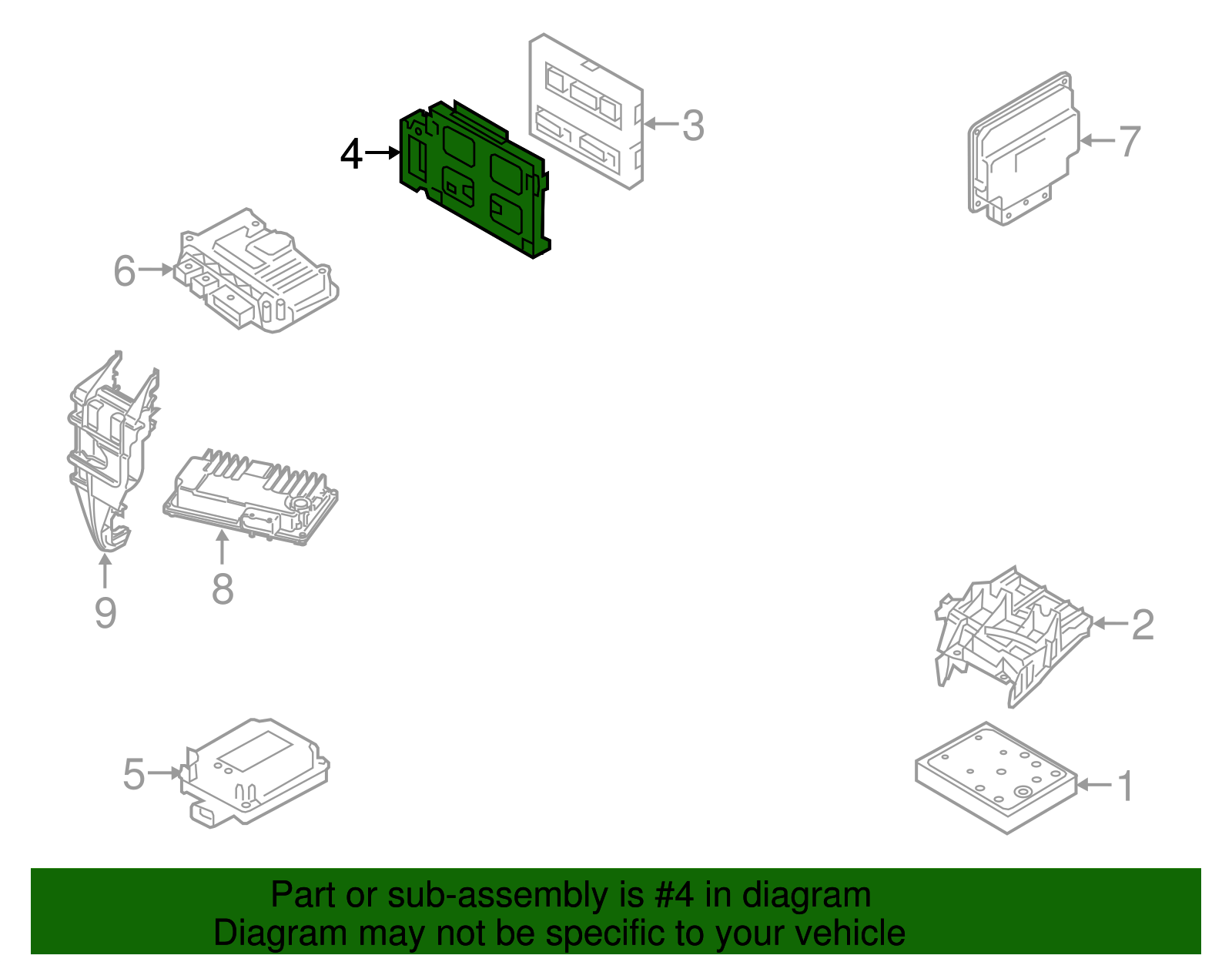 3
4
7
6
9
8
2
5
1

Part or sub-assembly is #4 in diagram
Diagram may not be specific to your vehicle