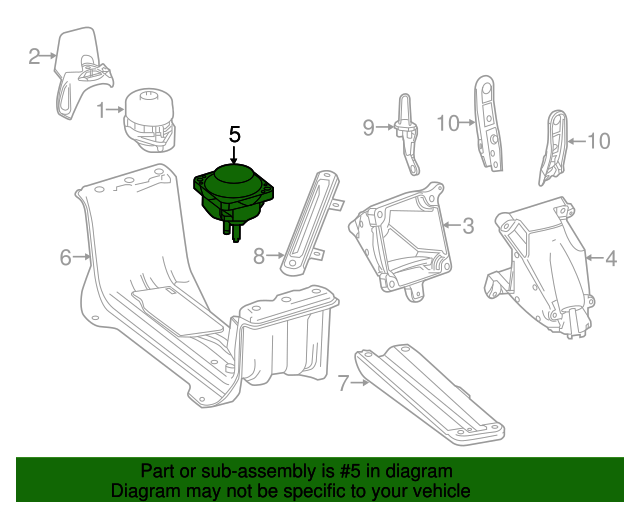 2
1
5
9
10
10
3
4
6
8
7

Part or sub-assembly is #5 in diagram
Diagram may not be specific to your vehicle