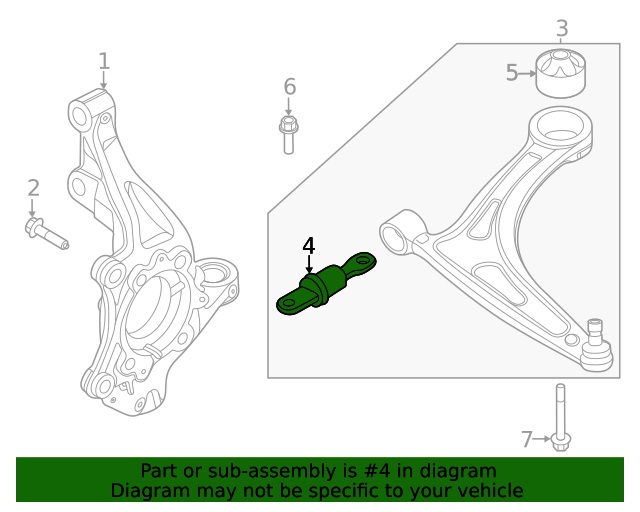 1
2
6
3
5
4
7

Part or sub-assembly is #4 in diagram
Diagram may not be specific to your vehicle