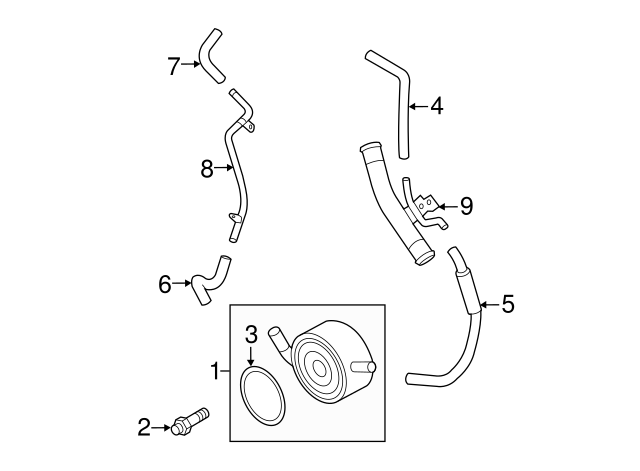 7
4
8
9
6
5
3
1
2