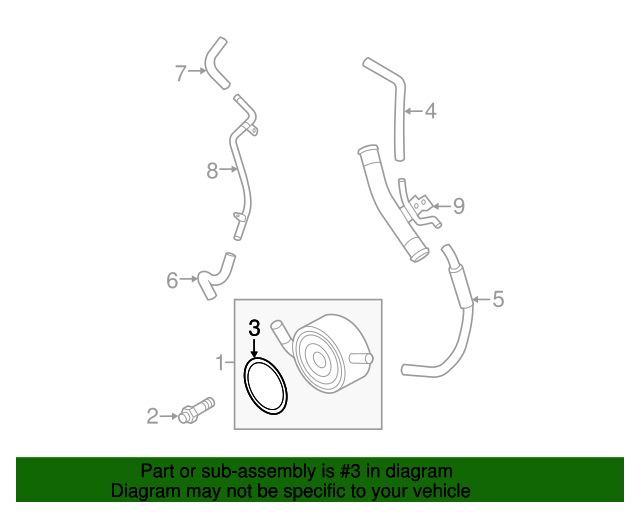 7
4
8
9
6
5
3
1
2

Part or sub-assembly is #3 in diagram
Diagram may not be specific to your vehicle