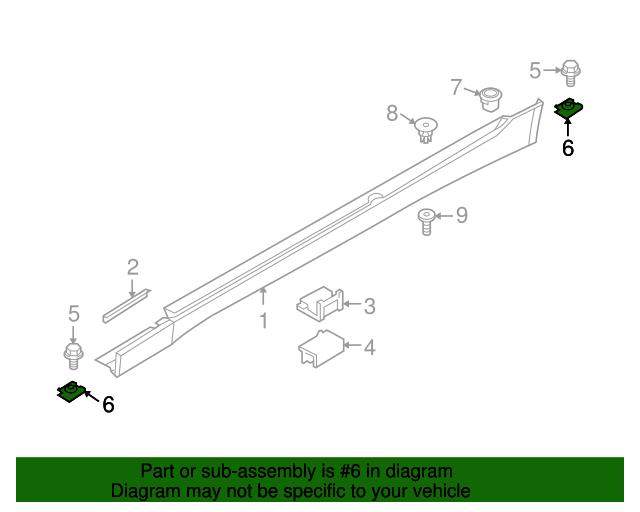 5
7
8
6
9
2
1
3
5
4
6

Part or sub-assembly is #6 in diagram
Diagram may not be specific to your vehicle