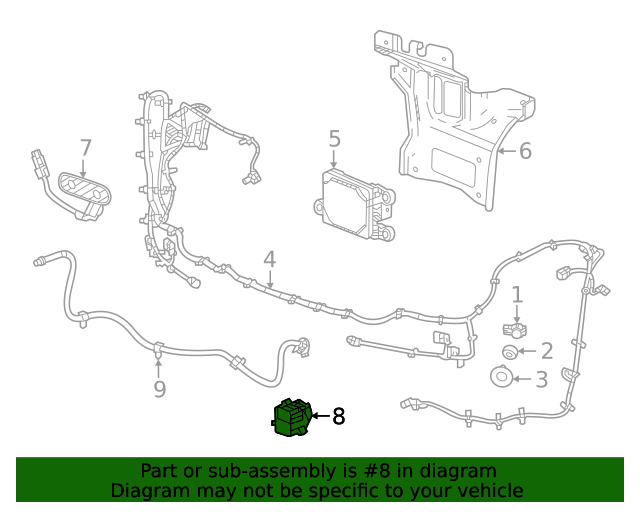 7
5
6
4
1
2
3
9
8

Part or sub-assembly is #8 in diagram
Diagram may not be specific to your vehicle