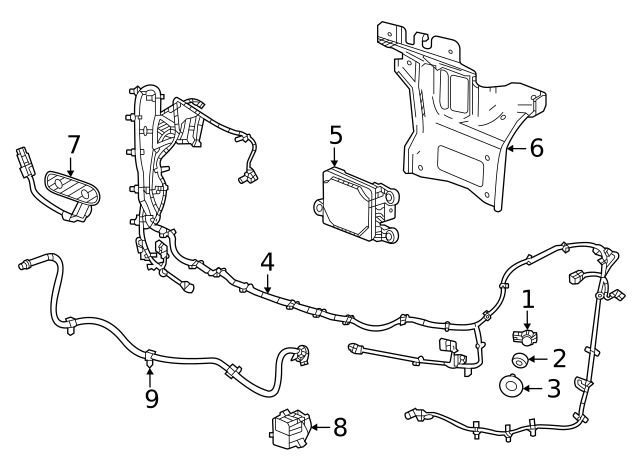 7
5
6
4
1
2
3
9
8