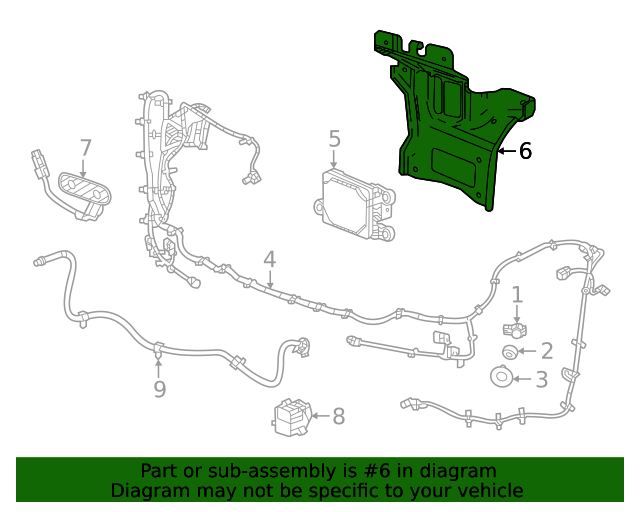 7

5

6

4

1

2

3

9

8

Part or sub-assembly is #6 in diagram
Diagram may not be specific to your vehicle