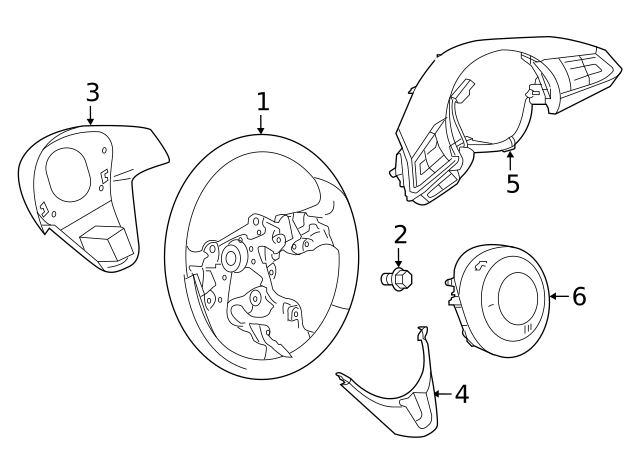 3
1
5
2
6
4