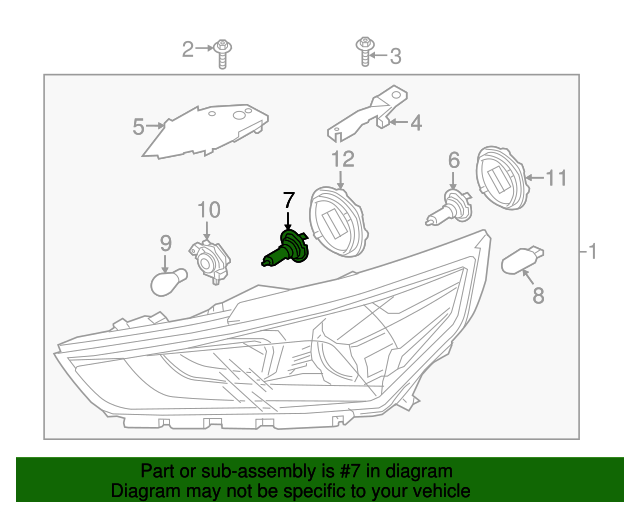 2
3
5
4
12
6
11
7
10
9
1
8

Part or sub-assembly is #7 in diagram
Diagram may not be specific to your vehicle