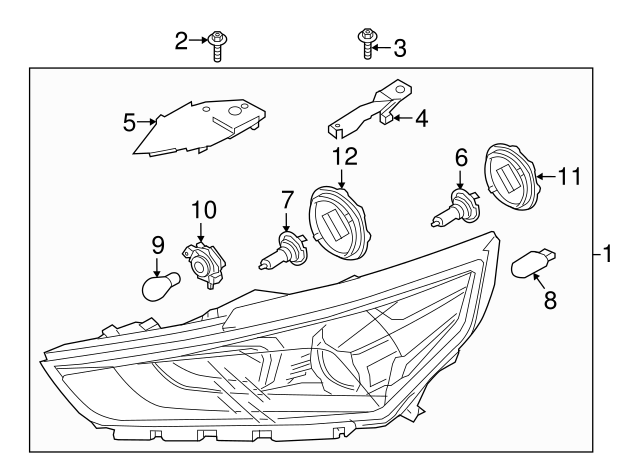 2
3
5
4
12
6
11
10
7
9
1
8