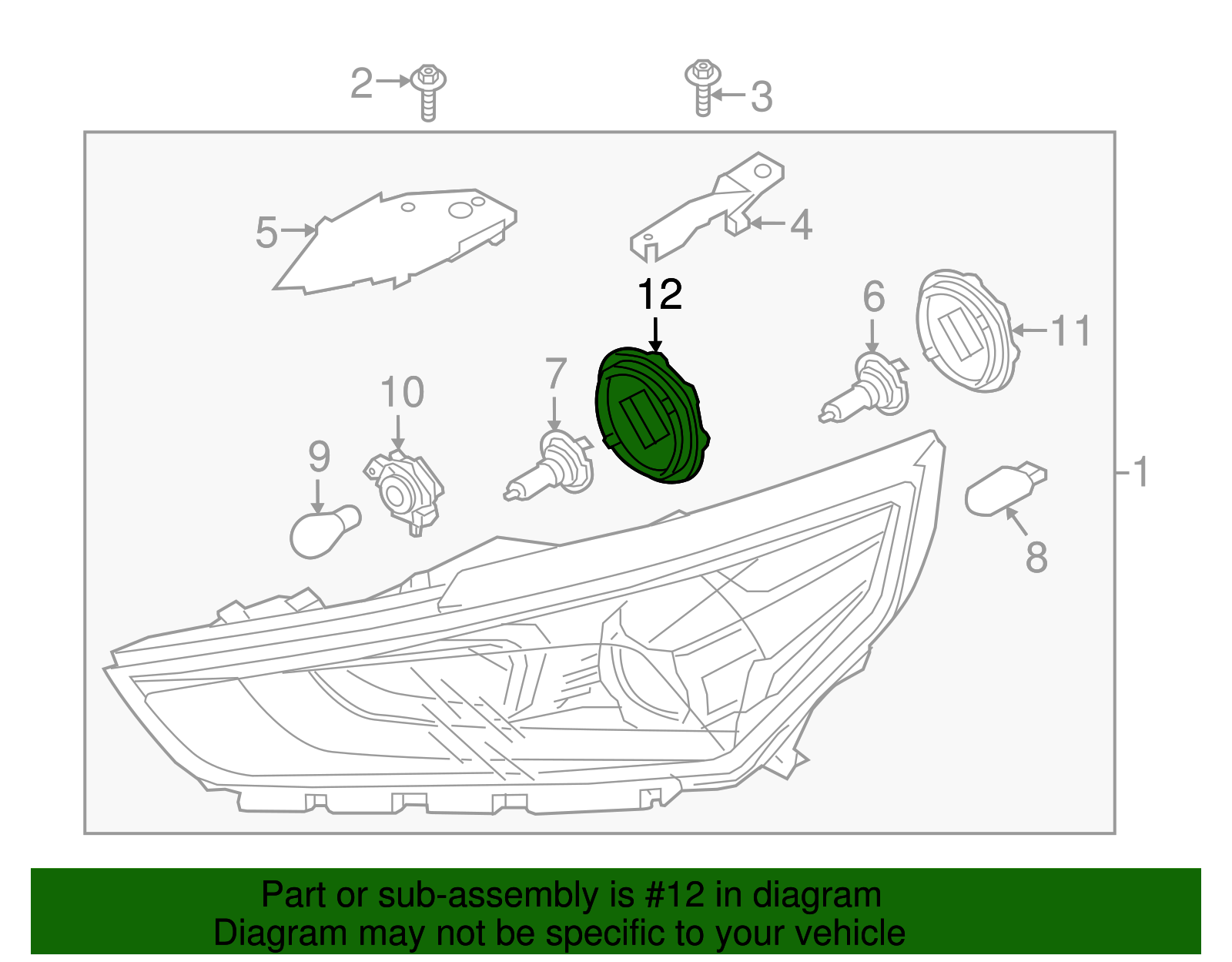 2
3
5
4
12
6
11
7
10
9
1
8

Part or sub-assembly is #12 in diagram
Diagram may not be specific to your vehicle