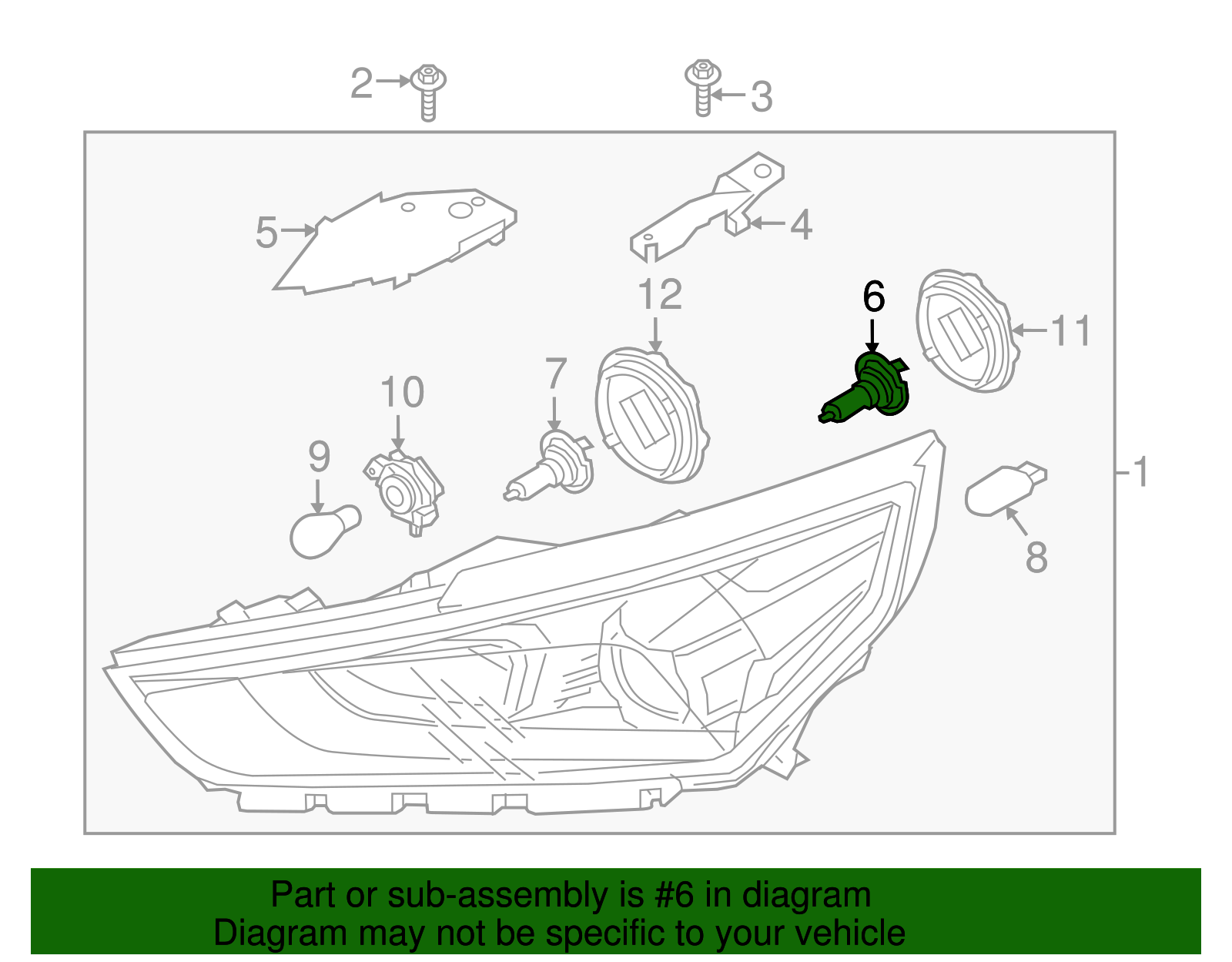 2
3
5
4
12
6
11
7
10
9
1
8

Part or sub-assembly is #6 in diagram
Diagram may not be specific to your vehicle