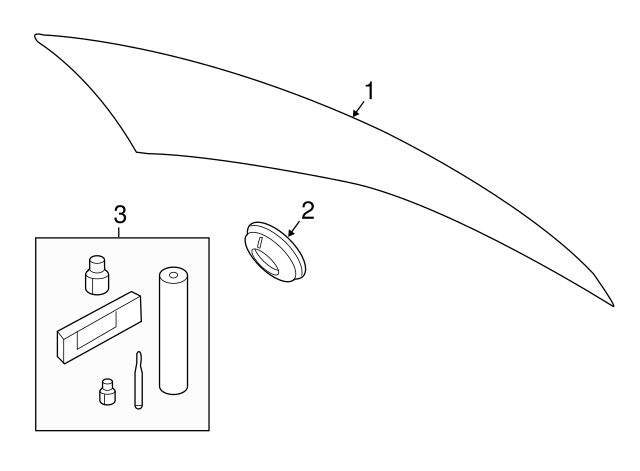 1

2

3