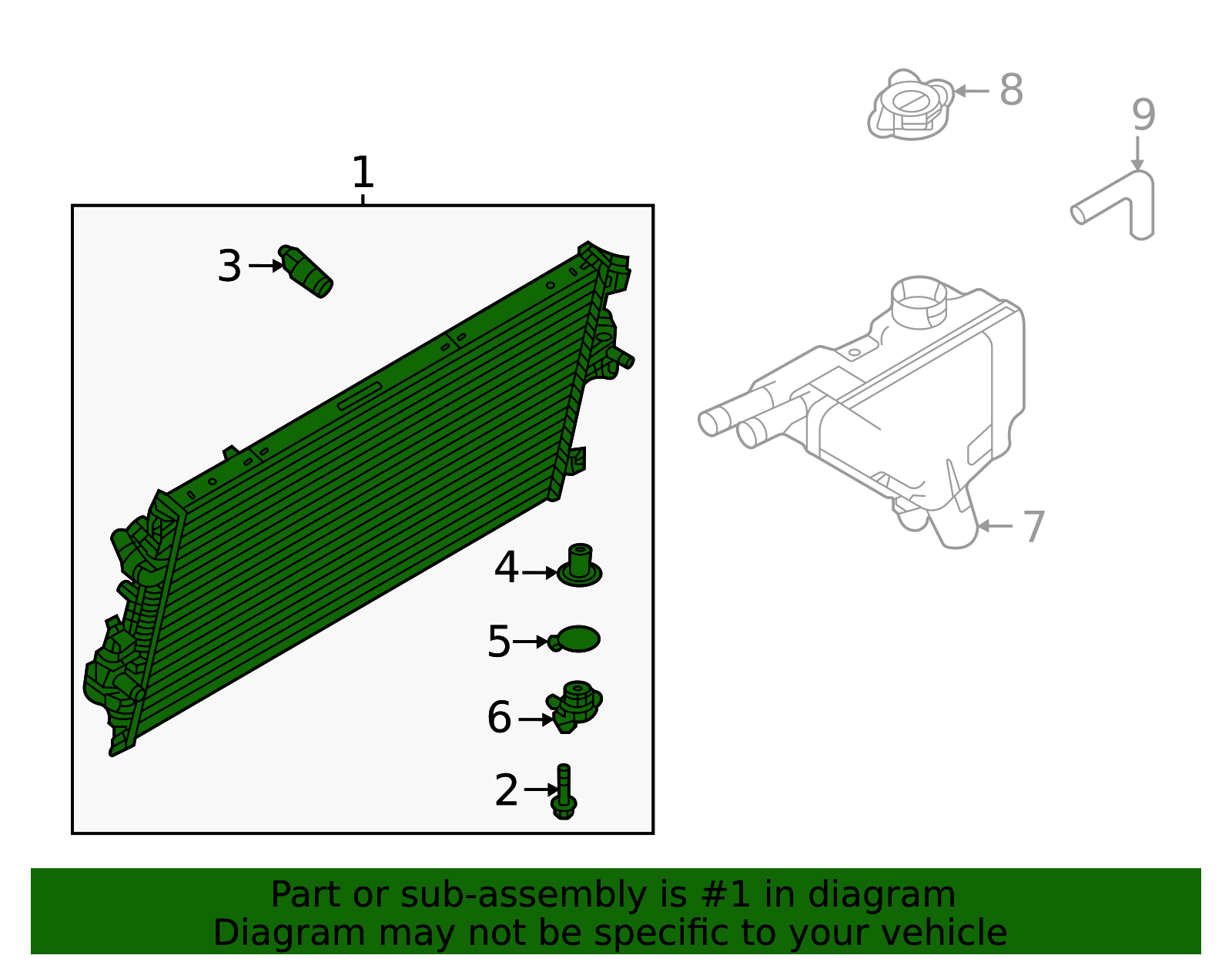 8

9

1

3

7

4

5

6

2

Part or sub-assembly is #1 in diagram
Diagram may not be specific to your vehicle