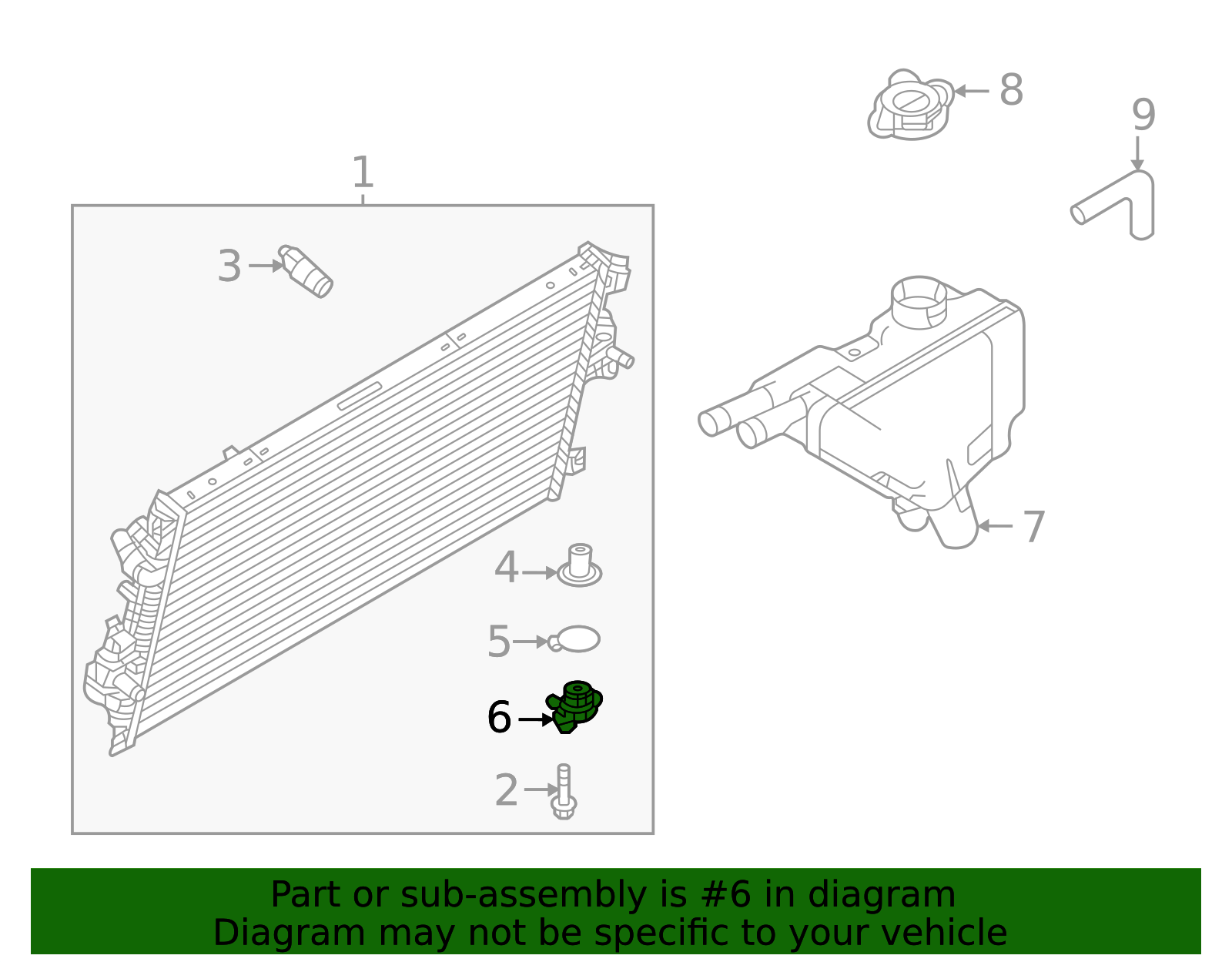 8

9

1

3

7

4

5

6

2

Part or sub-assembly is #6 in diagram
Diagram may not be specific to your vehicle