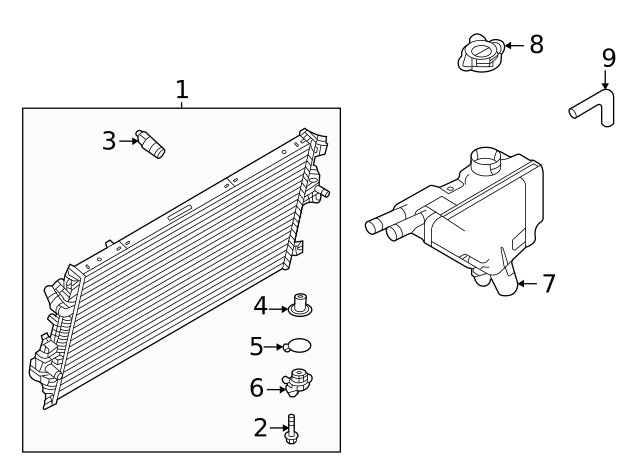 8
9
1
3
7
4
5
6
2