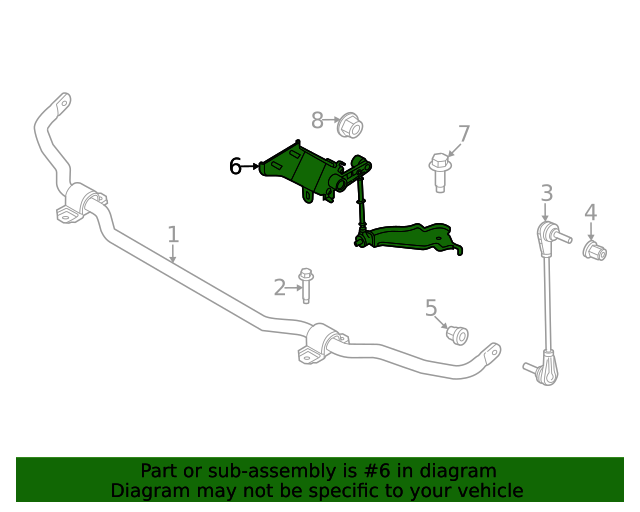 8
7
6
3
4
1
2
5

Part or sub-assembly is #6 in diagram
Diagram may not be specific to your vehicle