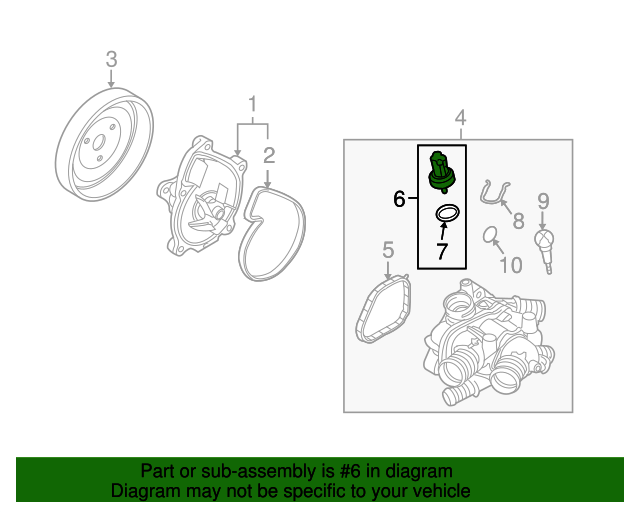 3
1
2
4
6
7
8
9
10
5

Part or sub-assembly is #6 in diagram
Diagram may not be specific to your vehicle