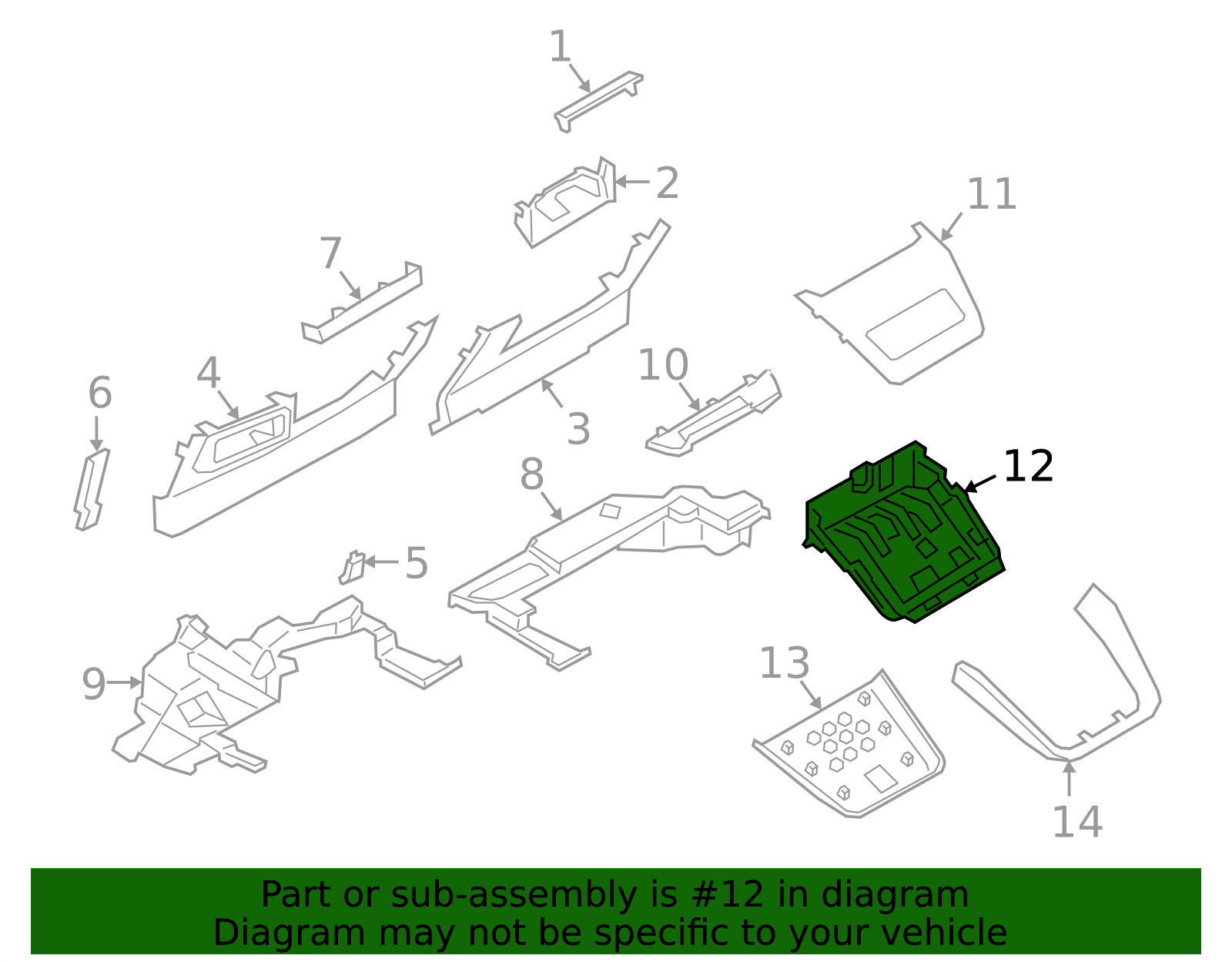 1
2
11
7
4
6
3
10
12
8
5
9
13
14

Part or sub-assembly is #12 in diagram
Diagram may not be specific to your vehicle