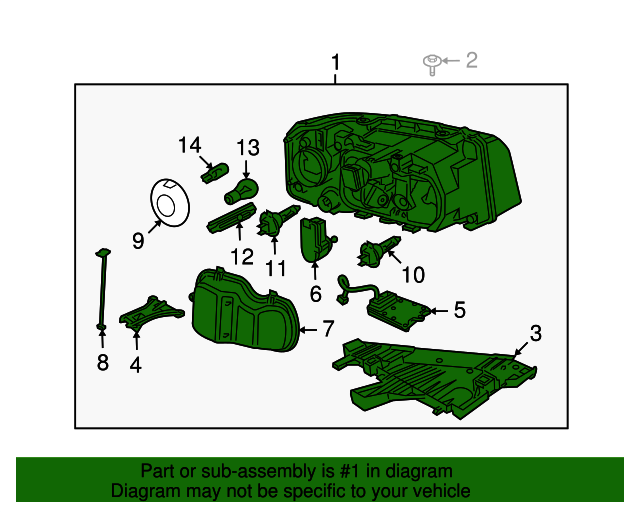 1
2
14
13
9
12
11
6
10
5
7
3
8
4

Part or sub-assembly is #1 in diagram
Diagram may not be specific to your vehicle