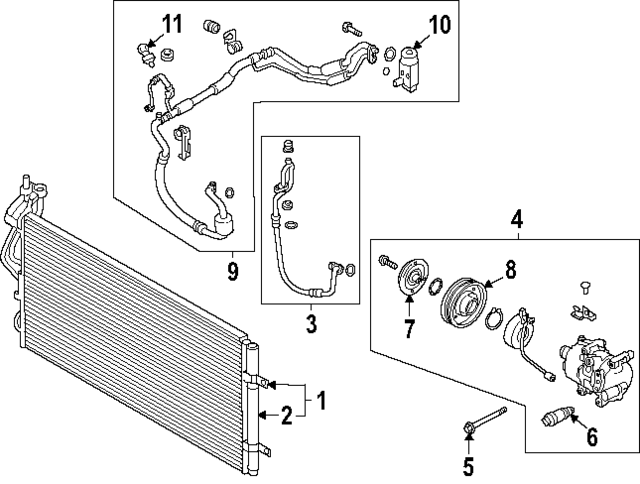 11
10
9
3
4
8
7
1
2
6
5