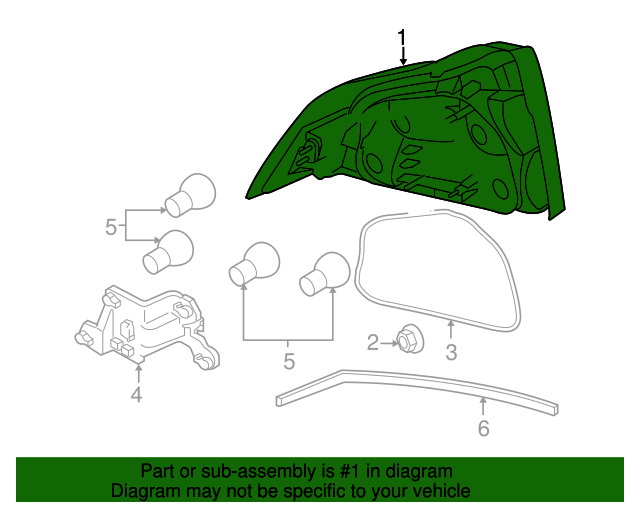 1
5
5
2
3
4
6
Part or sub-assembly is #1 in diagram
Diagram may not be specific to your vehicle