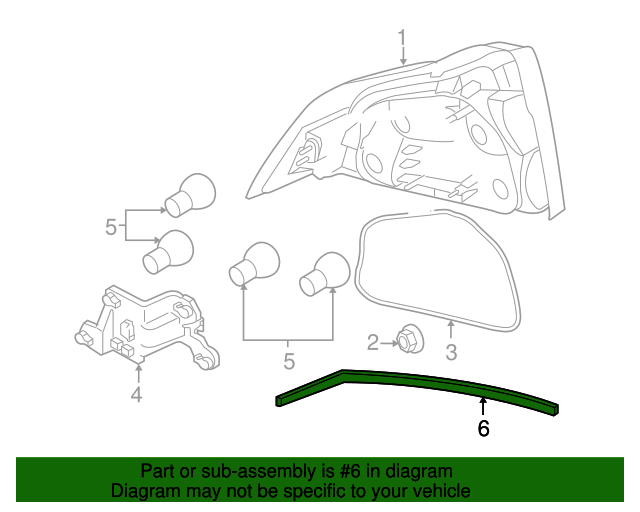 1

5

5

2

3

4

6

Part or sub-assembly is #6 in diagram
Diagram may not be specific to your vehicle