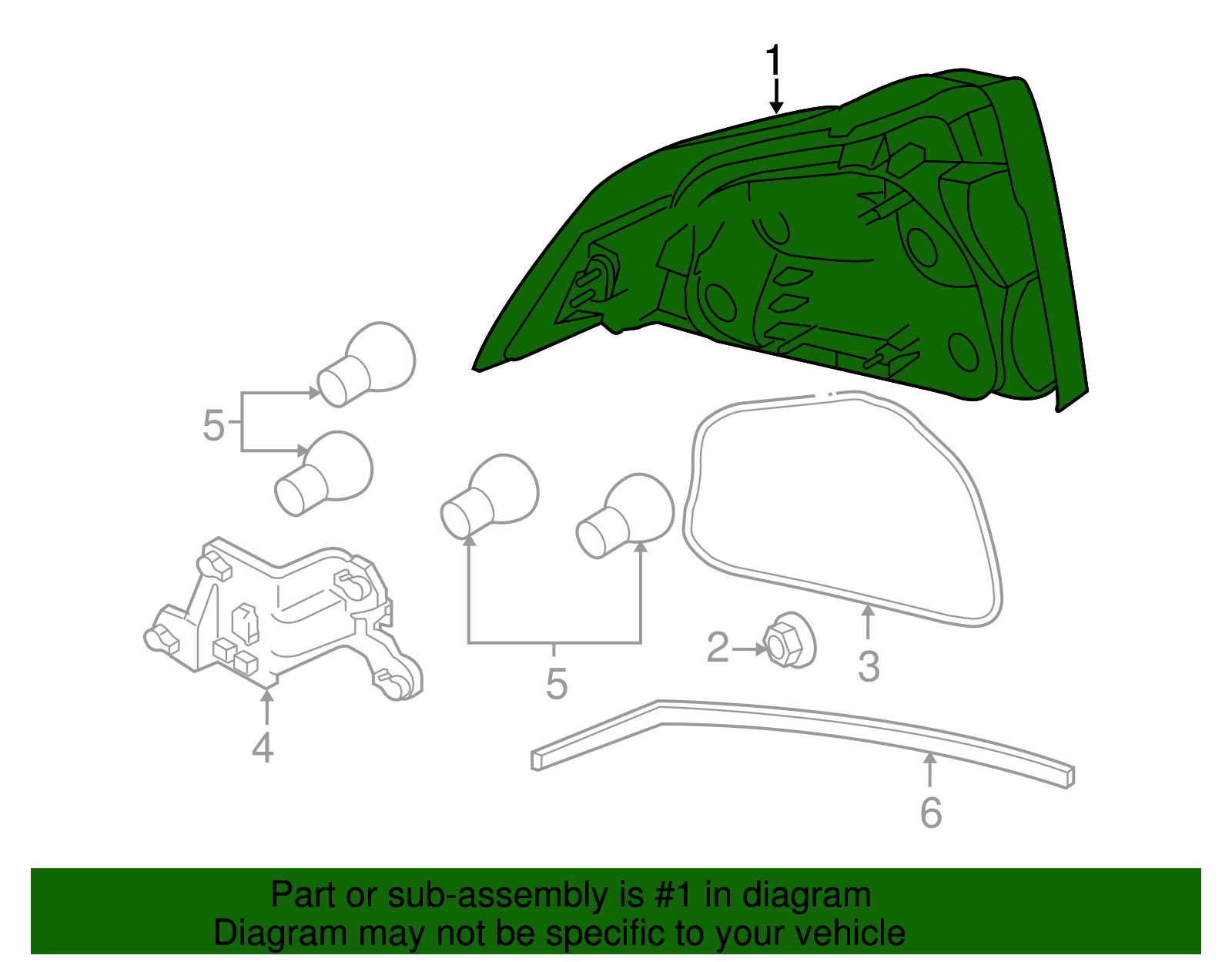 1
5
5
2
3
4
6
Part or sub-assembly is #1 in diagram
Diagram may not be specific to your vehicle