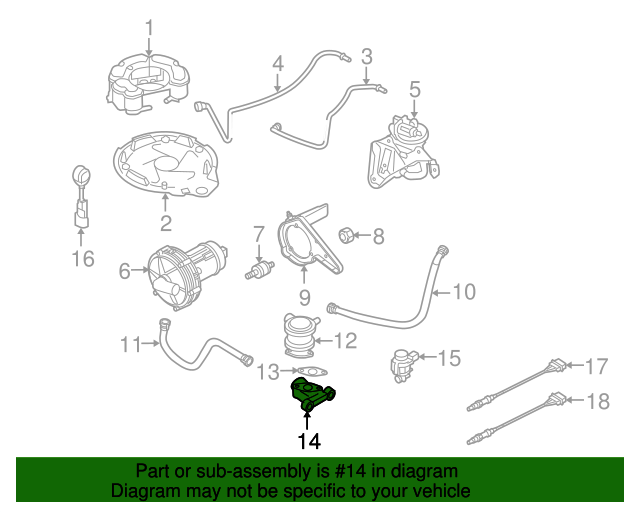 1
4
3
5
2
16
7
8
6
9
10
11
12
13
15
17
18
14

Part or sub-assembly is #14 in diagram
Diagram may not be specific to your vehicle