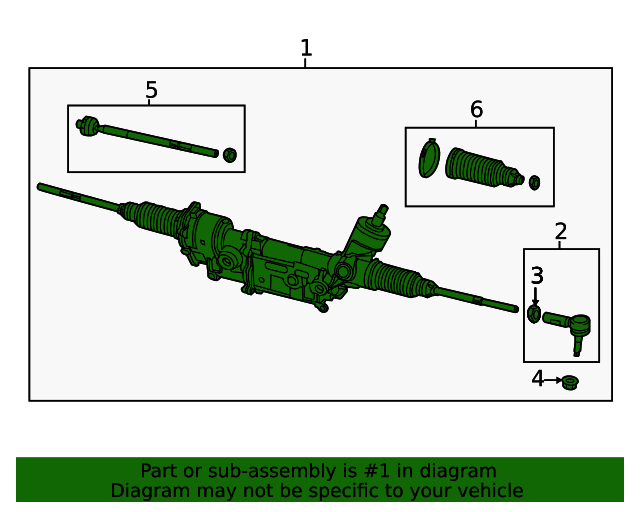 1
5
6
2
3
4

Part or sub-assembly is #1 in diagram
Diagram may not be specific to your vehicle