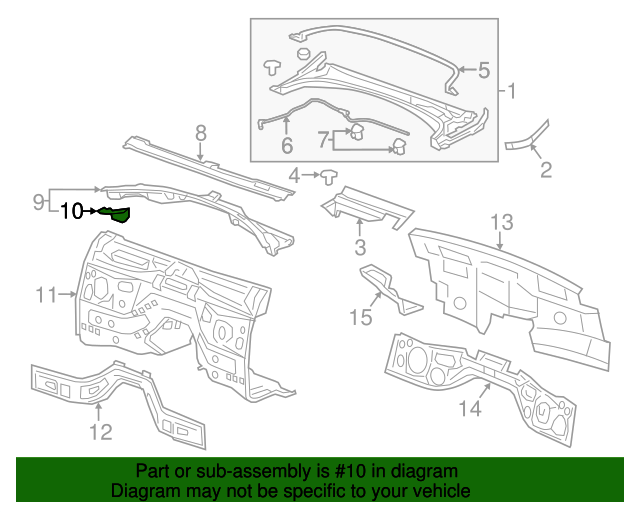 5
1
6
7
2
8
4
9
10
3
13
11
15
12
14

Part or sub-assembly is #10 in diagram
Diagram may not be specific to your vehicle