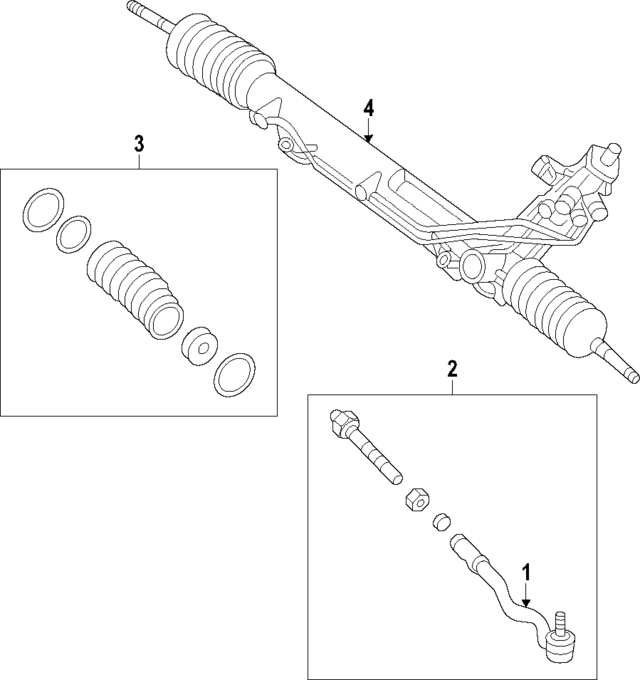 4
3
2
1