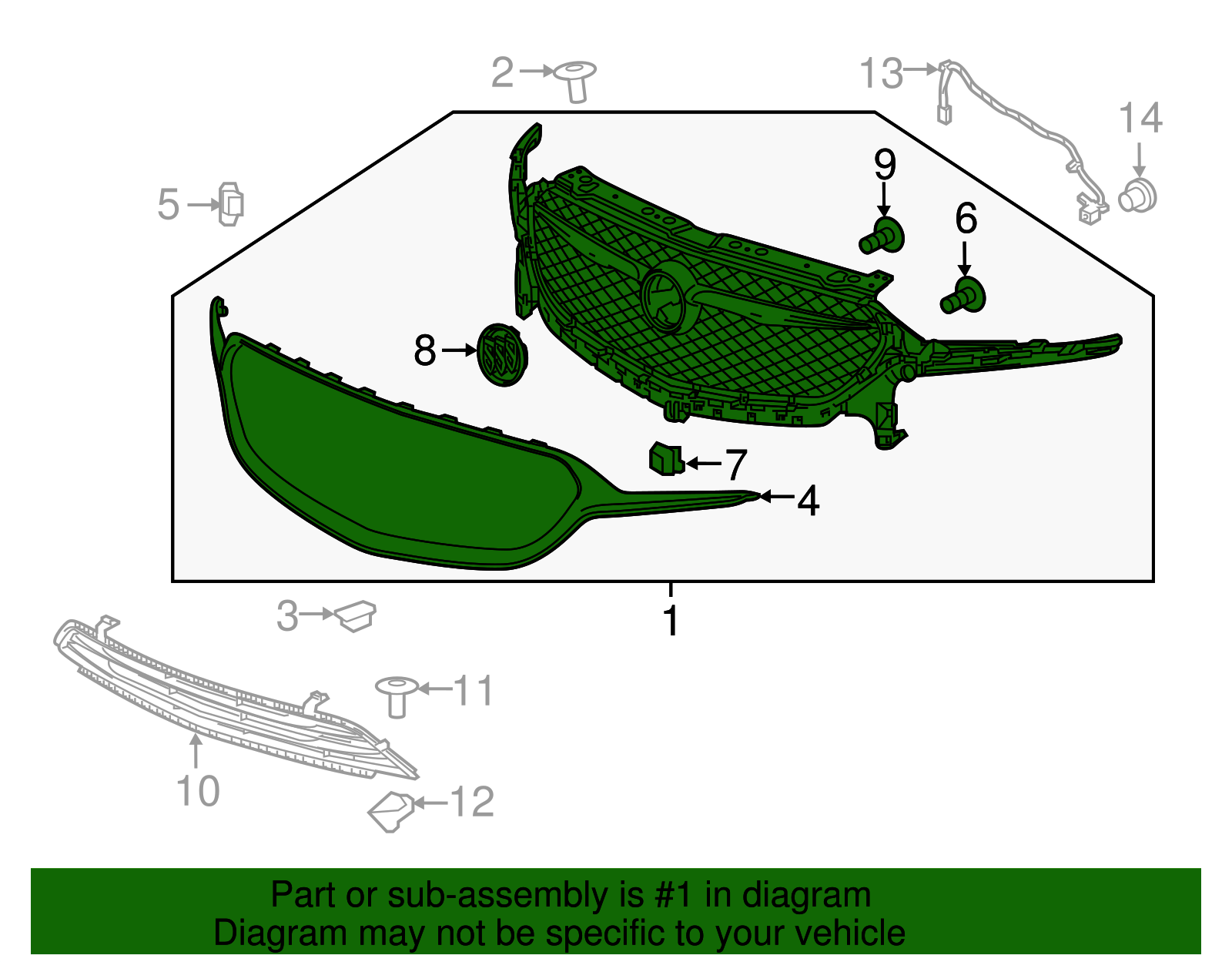 2
13
14
5
9
6
8
7
4
3
1
11
10
12

Part or sub-assembly is #1 in diagram
Diagram may not be specific to your vehicle