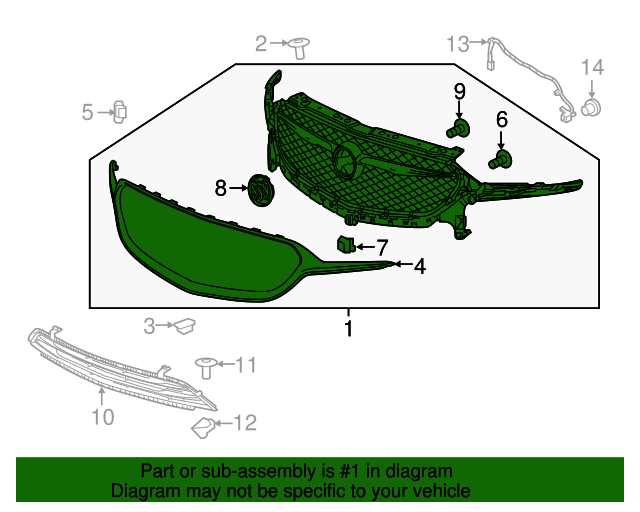 2
13
14
5
9
6
8
7
4
3
1
11
10
12

Part or sub-assembly is #1 in diagram
Diagram may not be specific to your vehicle