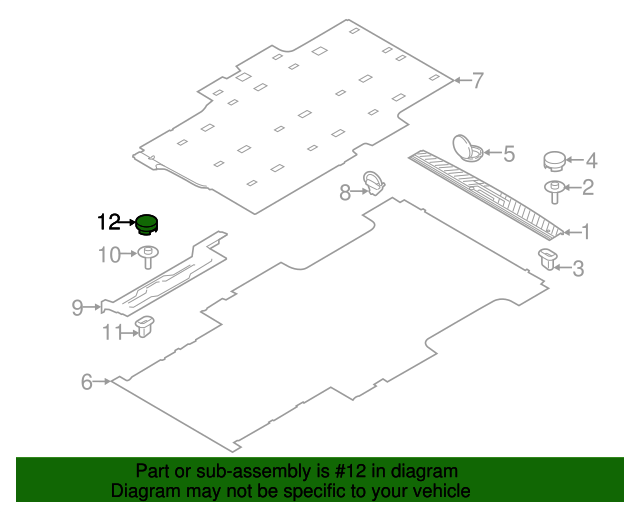 7
5
4
2
8
1
12
10
3
9
11
6

Part or sub-assembly is #12 in diagram
Diagram may not be specific to your vehicle