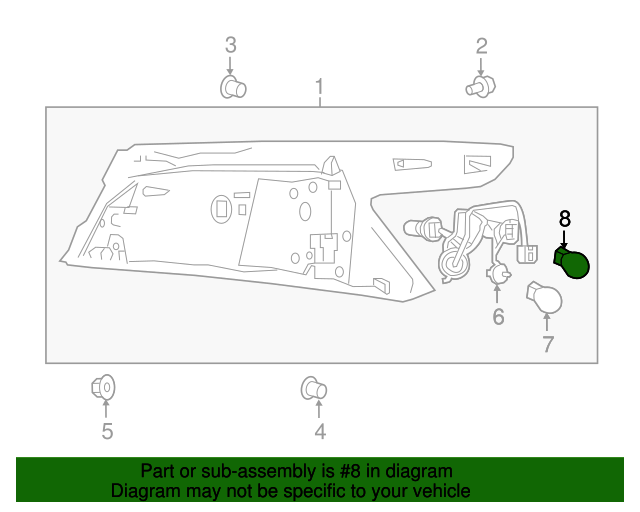 3
2
1
8
6
7
5
4

Part or sub-assembly is #8 in diagram
Diagram may not be specific to your vehicle