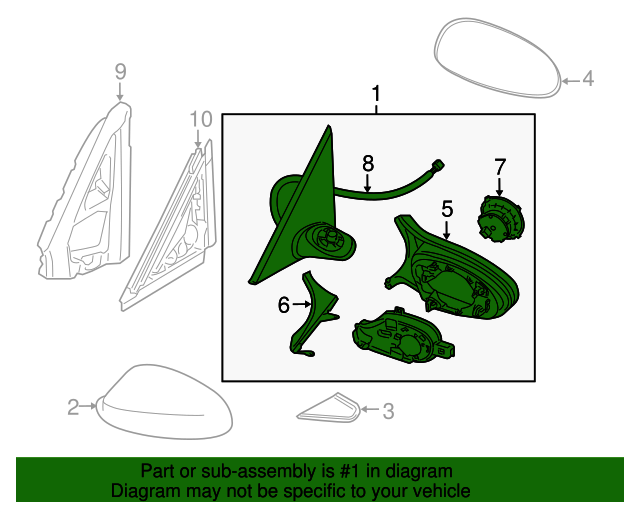 9
10
1
4
8
7
5
6
2
3

Part or sub-assembly is #1 in diagram
Diagram may not be specific to your vehicle