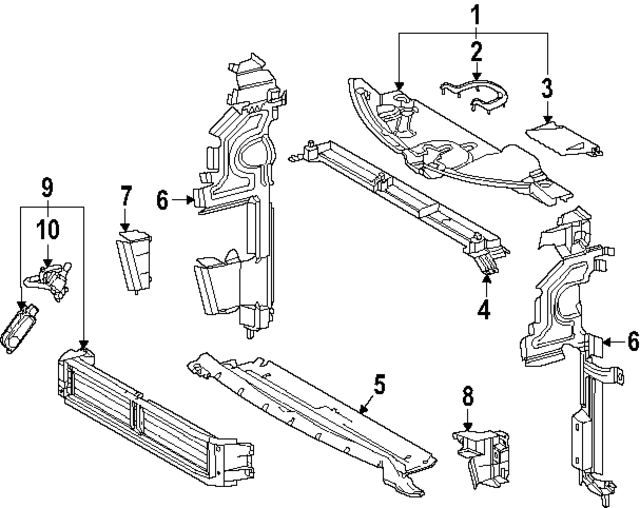 1
2
3
9
7
6
10
4
6
5
8