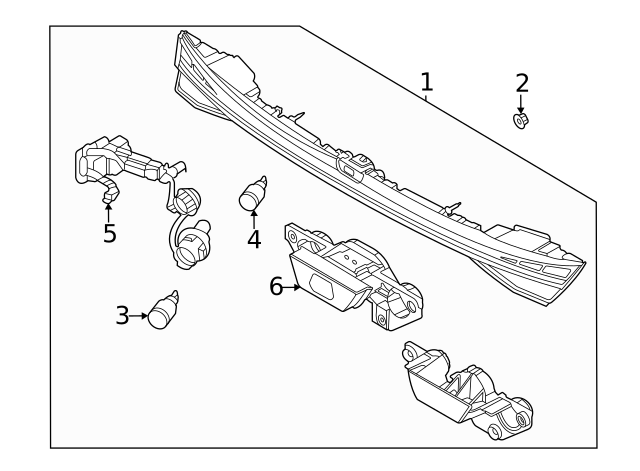 1
2
5
4
6
3