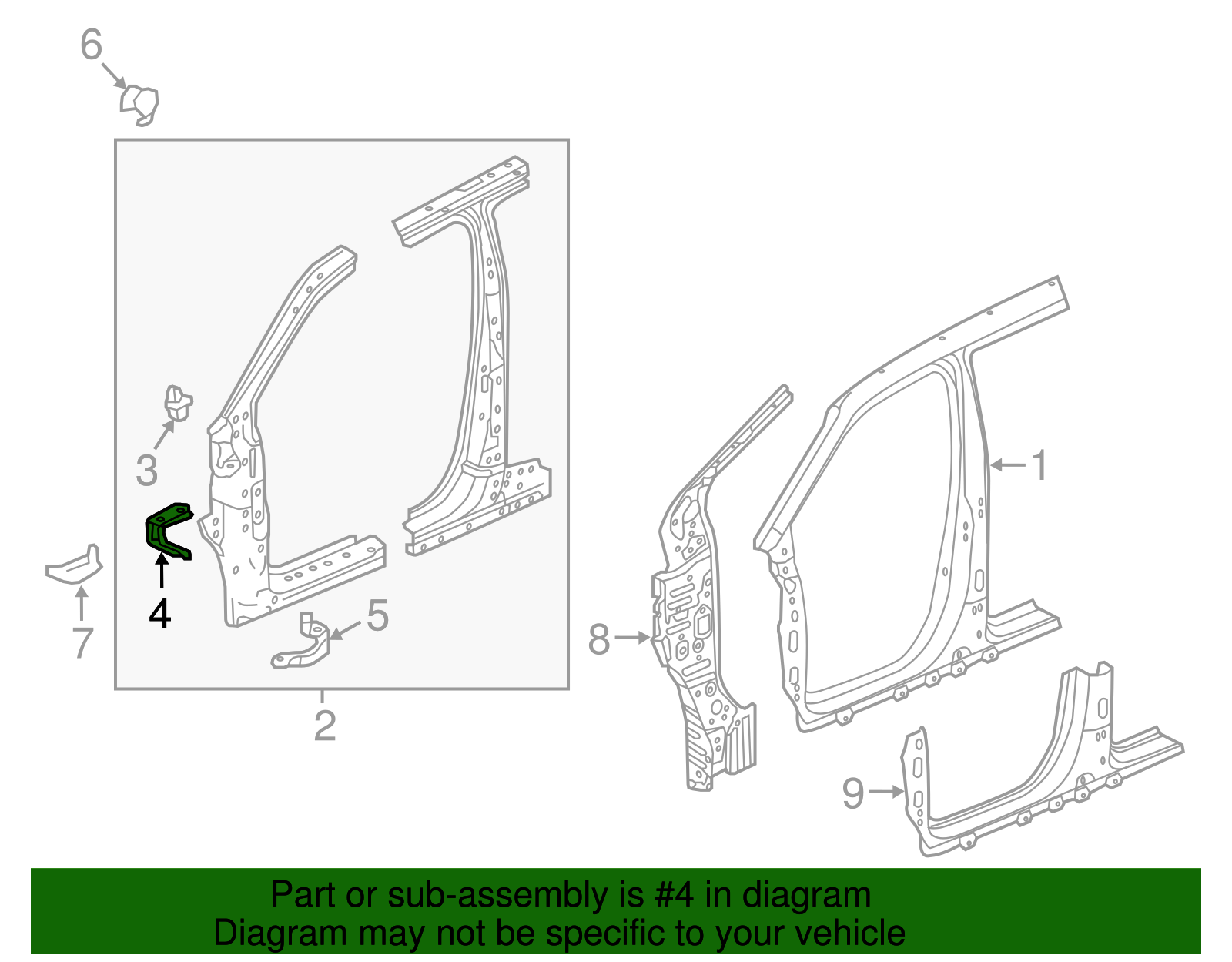 6

3

4

7

5

2

1

8

9

Part or sub-assembly is #4 in diagram
Diagram may not be specific to your vehicle