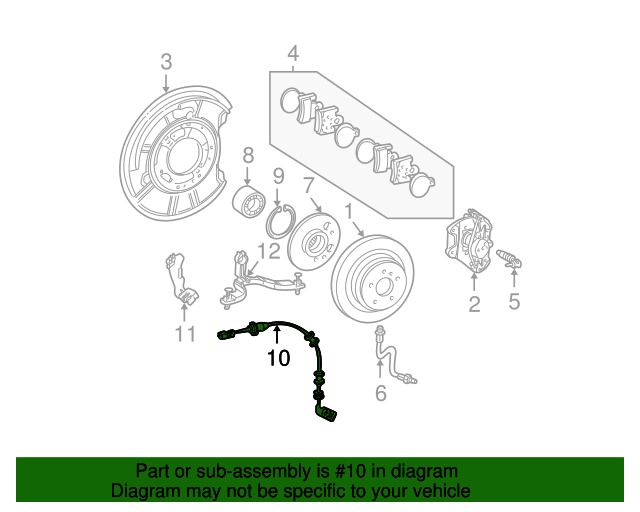 3
4
8
9
7
1
12
2
5
11
10
6

Part or sub-assembly is #10 in diagram
Diagram may not be specific to your vehicle