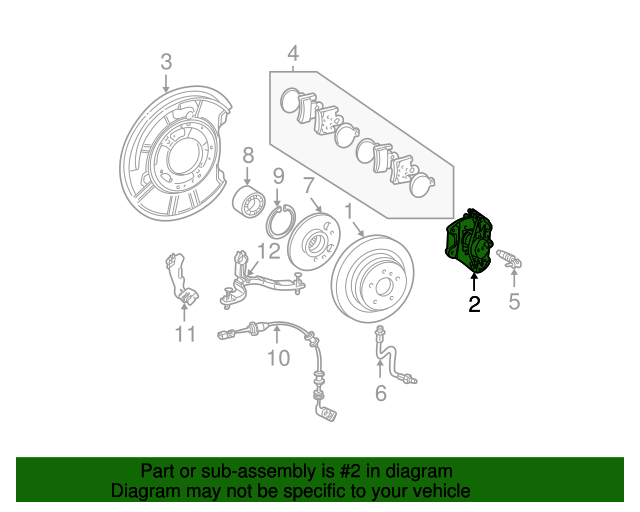 3
4
8
9
7
1
12
2
5
11
10
6

Part or sub-assembly is #2 in diagram
Diagram may not be specific to your vehicle