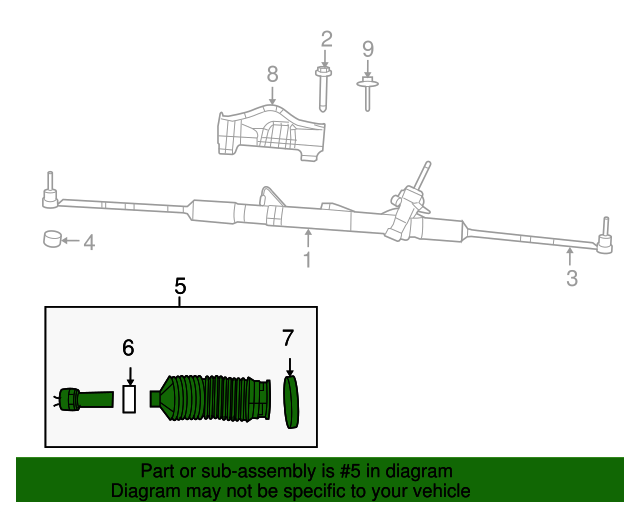 2
9
8
4
1
3
5
6
7

Part or sub-assembly is #5 in diagram
Diagram may not be specific to your vehicle