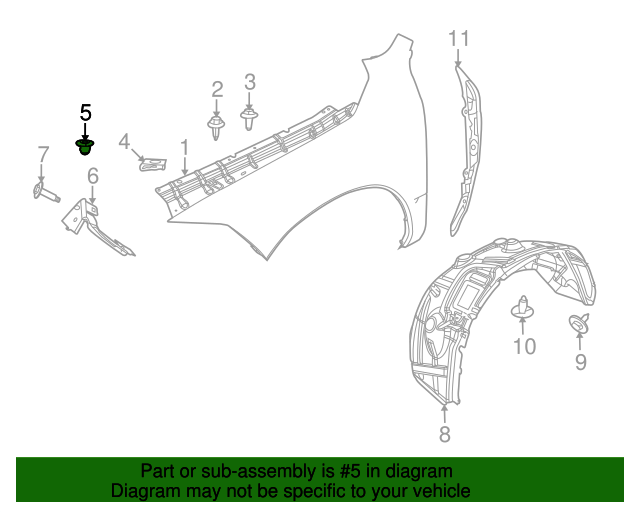 11
2
3
5
4
1
7
6
10
9
8

Part or sub-assembly is #5 in diagram
Diagram may not be specific to your vehicle