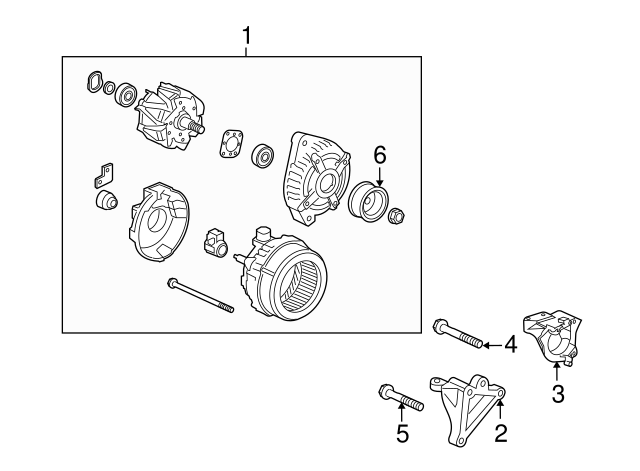 1
6
4
3
5
2