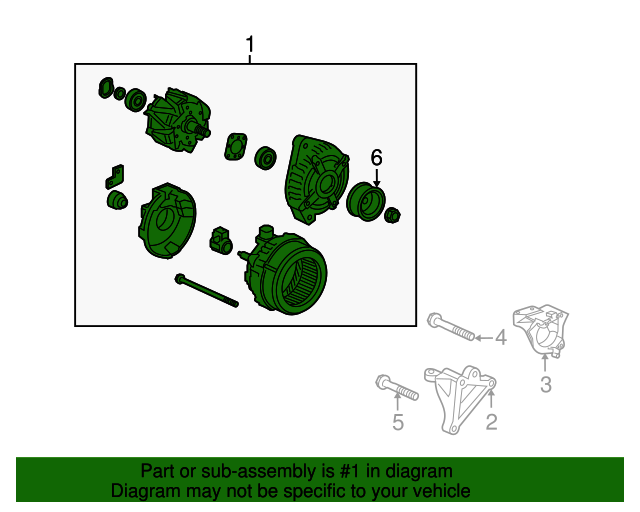 1
6
4
3
5
2
Part or sub-assembly is #1 in diagram
Diagram may not be specific to your vehicle