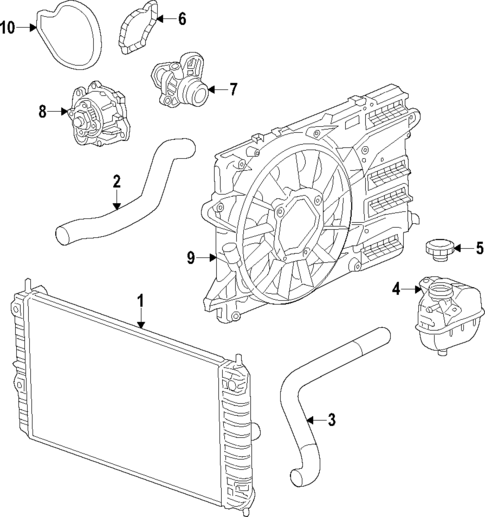 10
6
7
8
2
9
5
4
1
3